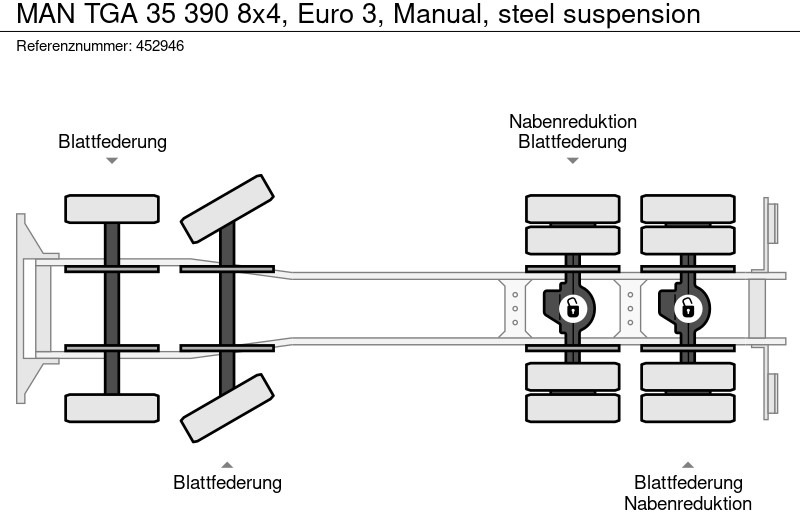 MAN TGA 35 390 8x4, Euro 3, Manual, steel suspension
Referenznummer: 452946

Blattfederung

Nabenreduktion
Blattfederung

Blattfederung

Blattfederung
Nabenreduktion